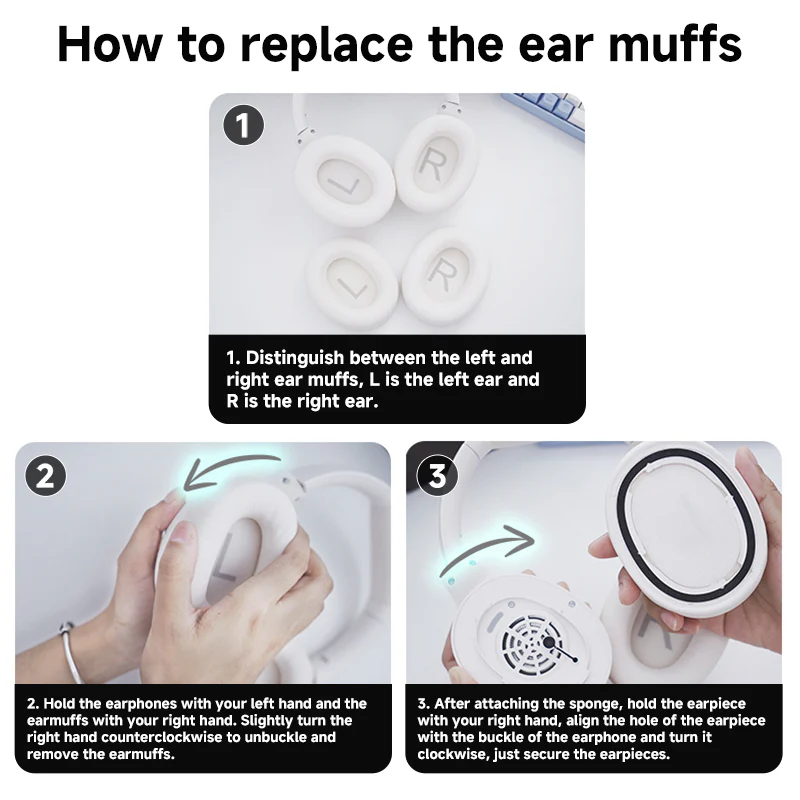 How to replace the ear muffs

1

L

R

L

R

1. Distinguish between the left and right ear muffs, L is the left ear and R is the right ear.

2

L

2. Hold the earphones with your left hand and the earmuffs with your right hand. Slightly turn the right hand counterclockwise to unbuckle and remove the earmuffs.

3

R

3. After attaching the sponge, hold the earpiece with your right hand, align the hole of the earpiece with the buckle of the earphone and turn it clockwise, just secure the earpieces.